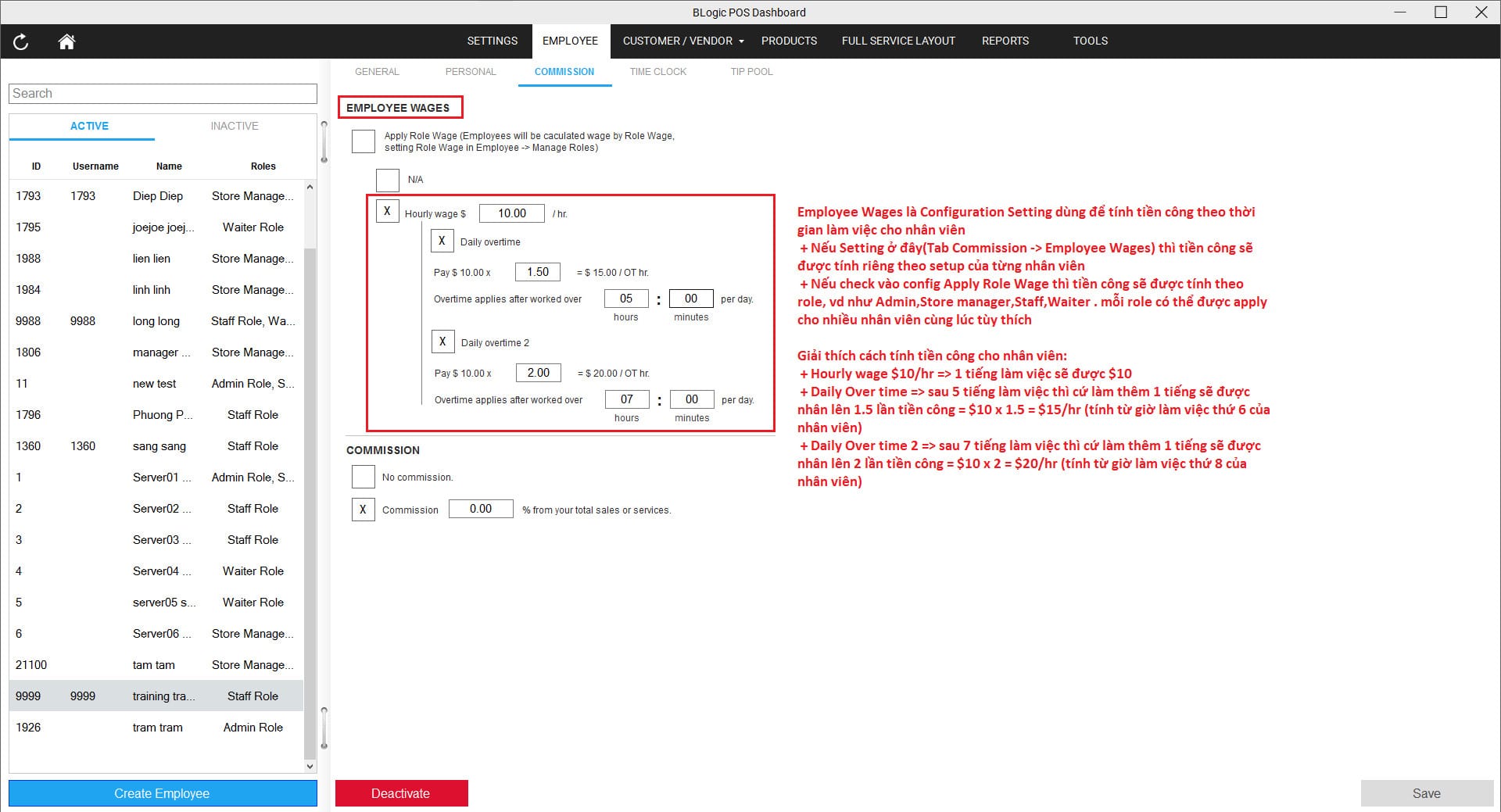 BLogic POS Dashboard

SETTINGS EMPLOYEE CUSTOMER / VENDOR PRODUCTS FULL SERVICE LAYOUT REPORTS TOOLS

Search

ACTIVE INACTIVE

| ID | Username | Name | Roles |
|---|---|---|---|
| 1793 | 1793 | Diep Diep | Store Manage... |
| 1795 | | joejoe joej... | Waiter Role |
| 1988 | | lien lien | Store Manage... |
| 1984 | | linh linh | Store Manage... |
| 9988 | 9988 | long long | Staff Role, Wa... |
| 1806 | | manager ... | Store Manage... |
| 11 | | new test | Admin Role, S... |
| 1796 | | Phuong P... | Staff Role |
| 1360 | 1360 | sang sang | Staff Role |
| 1 | | Server01 ... | Admin Role, S... |
| 2 | | Server02 ... | Staff Role |
| 3 | | Server03 ... | Staff Role |
| 4 | | Server04 ... | Waiter Role |
| 5 | | server05 s... | Waiter Role |
| 6 | | Server06 ... | Store Manage... |
| 21100 | | tam tam | Store Manage... |
| 9999 | 9999 | training tra... | Staff Role |
| 1926 | | tram tram | Admin Role |

Create Employee

GENERAL PERSONAL COMMISSION TIME CLOCK TIP POOL

EMPLOYEE WAGES

Apply Role Wage (Employees will be caculated wage by Role Wage, setting Role Wage in Employee -> Manage Roles)

N/A

X Hourly wage $ 10.00 / hr.

X Daily overtime

Pay $ 10.00 x 1.50 = $ 15.00 / OT hr.

Overtime applies after worked over 05 : 00 per day.
hours minutes

X Daily overtime 2

Pay $ 10.00 x 2.00 = $ 20.00 / OT hr.

Overtime applies after worked over 07 : 00 per day.
hours minutes

COMMISSION

No commission.

X Commission 0.00 % from your total sales or services.

Employee Wages là Configuration Setting dùng để tính tiền công theo thời gian làm việc cho nhân viên
+ Nếu Setting ở đây(Tab Commission -> Employee Wages) thì tiền công sẽ được tính riêng theo setup của từng nhân viên
+ Nếu check vào config Apply Role Wage thì tiền công sẽ được tính theo role, vd như Admin,Store manager,Staff,Waiter . mỗi role có thể được apply cho nhiều nhân viên cùng lúc tùy thích

Giải thích cách tính tiền công cho nhân viên:
+ Hourly wage $10/hr => 1 tiếng làm việc sẽ được $10
+ Daily Over time => sau 5 tiếng làm việc thì cứ làm thêm 1 tiếng sẽ được nhân lên 1.5 lần tiền công = $10 x 1.5 = $15/hr (tính từ giờ làm việc thứ 6 của nhân viên)
+ Daily Over time 2 => sau 7 tiếng làm việc thì cứ làm thêm 1 tiếng sẽ được nhân lên 2 lần tiền công = $10 x 2 = $20/hr (tính từ giờ làm việc thứ 8 của nhân viên)

Deactivate

Save